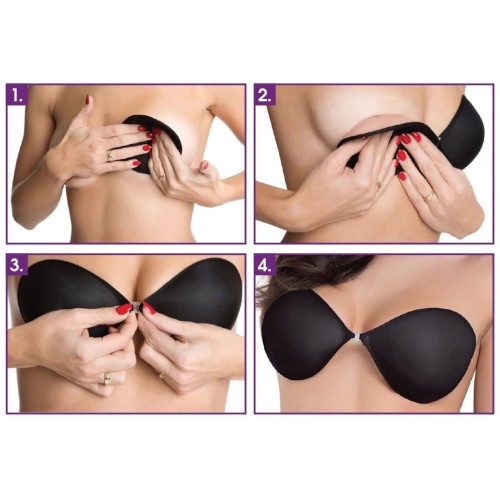 1.

2.

3.

4.